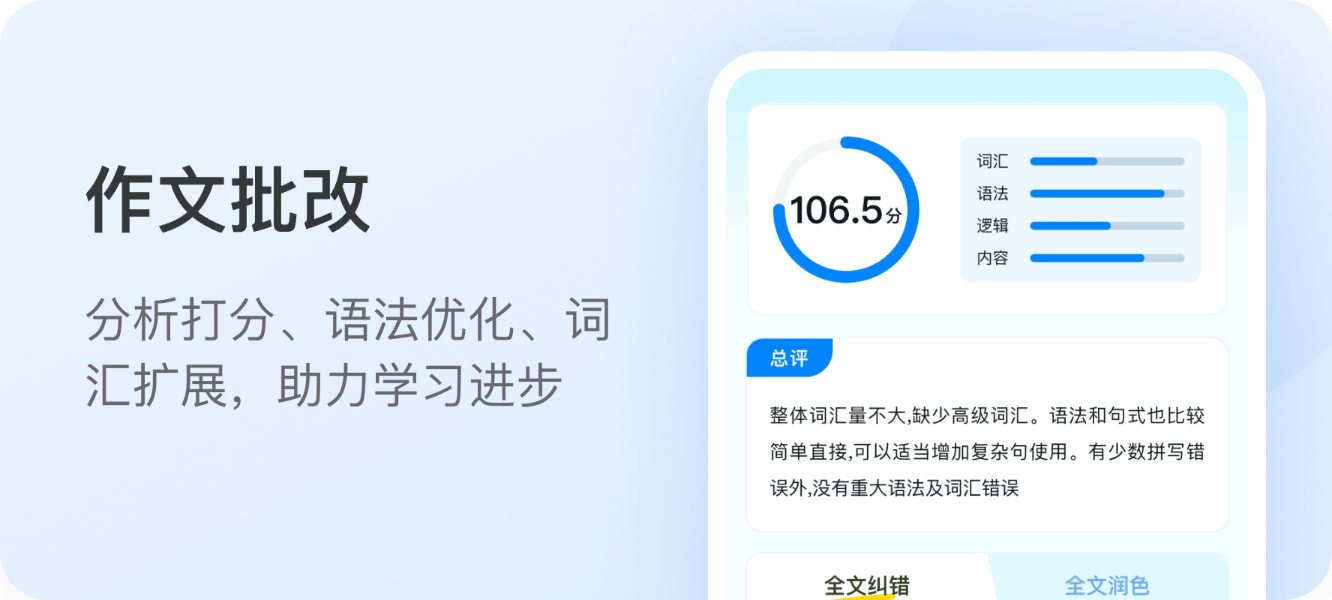 作文批改

分析打分、语法优化、词汇扩展，助力学习进步

106.5分

词汇
语法
逻辑
内容

总评

整体词汇量不大,缺少高级词汇。语法和句式也比较简单直接,可以适当增加复杂句使用。有少数拼写错误外,没有重大语法及词汇错误

全文纠错
全文润色